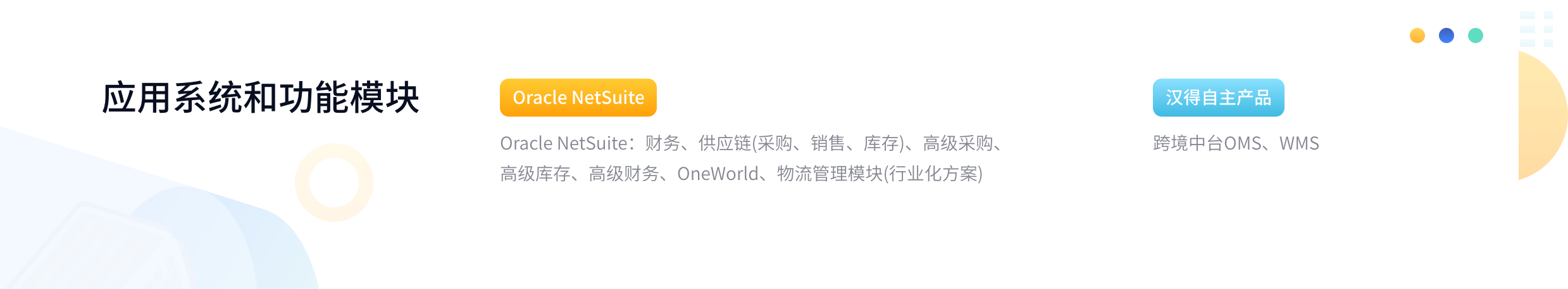 应用系统和功能模块

Oracle NetSuite

Oracle NetSuite：财务、供应链(采购、销售、库存)、高级采购、高级库存、高级财务、OneWorld、物流管理模块(行业化方案)

汉得自主产品

跨境中台OMS、WMS